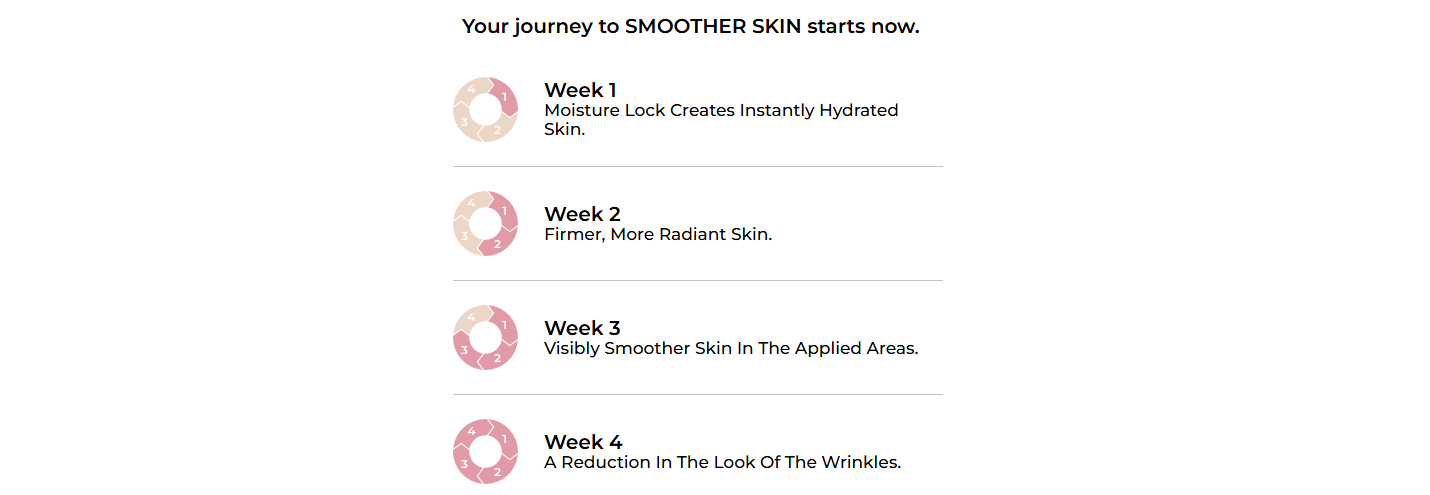 Your journey to SMOOTHER SKIN starts now.

4 1 3 2

Week 1
Moisture Lock Creates Instantly Hydrated Skin.

4 1 3 2

Week 2
Firmer, More Radiant Skin.

4 1 3 2

Week 3
Visibly Smoother Skin In The Applied Areas.

4 1 3 2

Week 4
A Reduction In The Look Of The Wrinkles.